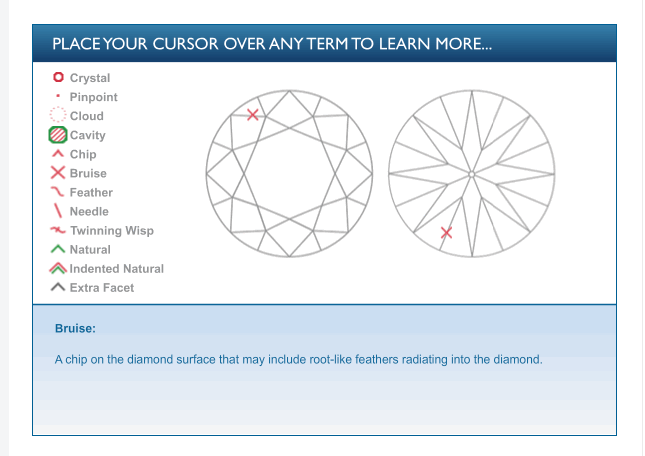 PLACE YOUR CURSOR OVER ANY TERM TO LEARN MORE...

Crystal
Pinpoint
Cloud
Cavity
Chip
Bruise
Feather
Needle
Twinning Wisp
Natural
Indented Natural
Extra Facet

Bruise:

A chip on the diamond surface that may include root-like feathers radiating into the diamond.